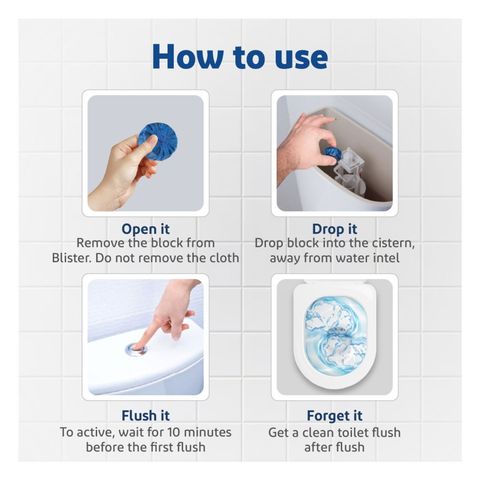 How to use

Open it
Remove the block from Blister. Do not remove the cloth

Drop it
Drop block into the cistern, away from water intel

Flush it
To active, wait for 10 minutes before the first flush

Forget it
Get a clean toilet flush after flush