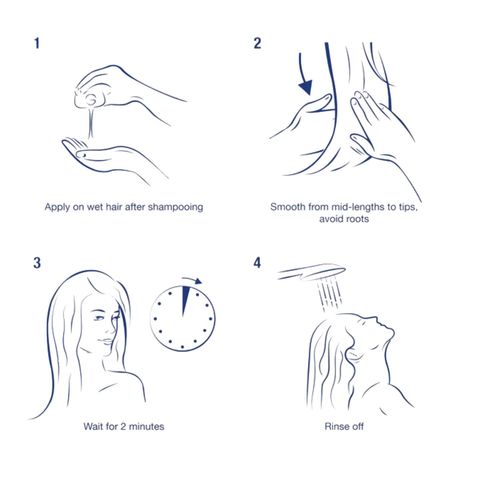 1

Apply on wet hair after shampooing

2

Smooth from mid-lengths to tips, avoid roots

3

Wait for 2 minutes

4

Rinse off