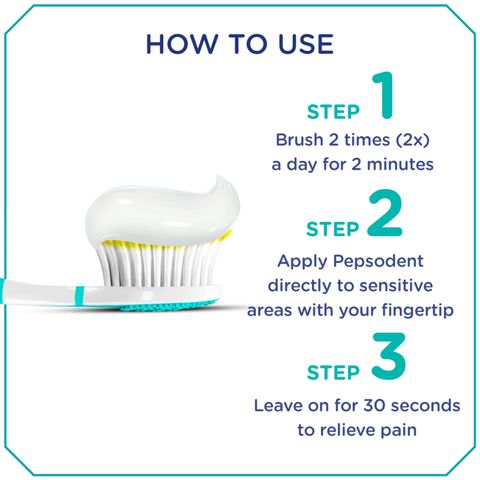 HOW TO USE

STEP 1
Brush 2 times (2x) a day for 2 minutes

STEP 2
Apply Pepsodent directly to sensitive areas with your fingertip

STEP 3
Leave on for 30 seconds to relieve pain