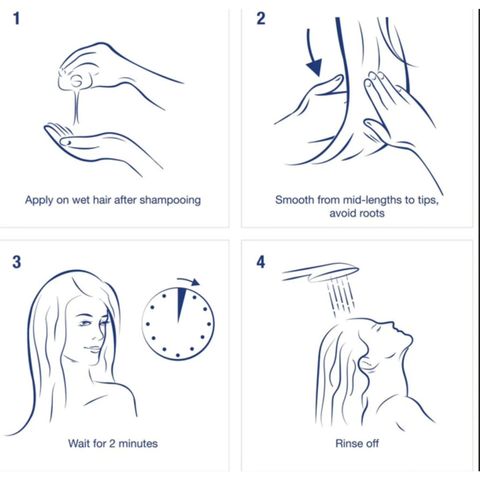 1

Apply on wet hair after shampooing

2

Smooth from mid-lengths to tips, avoid roots

3

Wait for 2 minutes

4

Rinse off