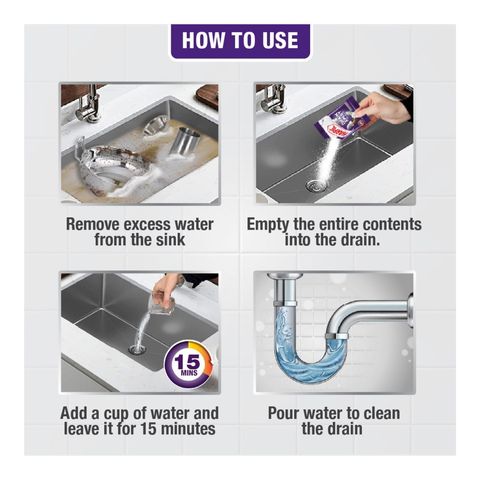 HOW TO USE

Remove excess water from the sink

Empty the entire contents into the drain.

15 MINS

Add a cup of water and leave it for 15 minutes

Pour water to clean the drain