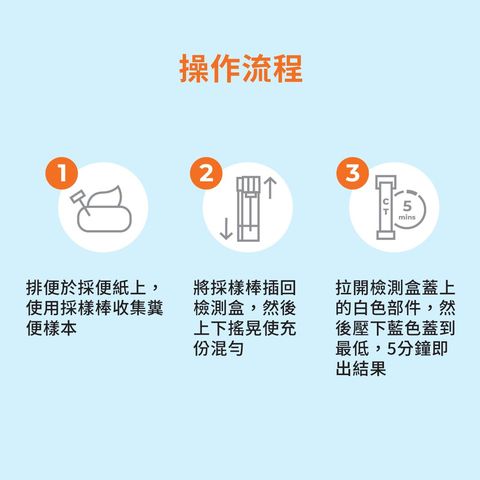 操作流程

1

排便於採便紙上，使用採樣棒收集糞便樣本

2

將採樣棒插回檢測盒，然後上下搖晃使充份混勻

3

C
T
5
mins

拉開檢測盒蓋上的白色部件，然後壓下藍色蓋到最低，5分鐘即出結果