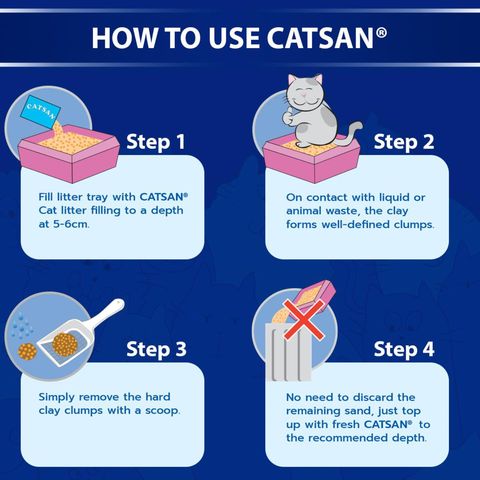 HOW TO USE CATSAN®

CATSAN

Step 1

Fill litter tray with CATSAN® Cat litter filling to a depth at 5-6cm.

Step 2

On contact with liquid or animal waste, the clay forms well-defined clumps.

Step 3

Simply remove the hard clay clumps with a scoop.

Step 4

No need to discard the remaining sand, just top up with fresh CATSAN® to the recommended depth.