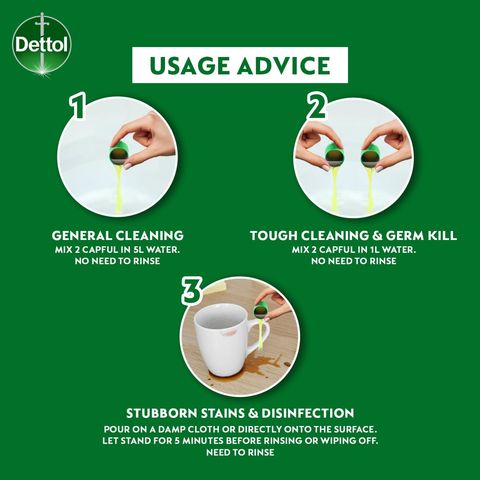 Dettol

USAGE ADVICE

1

GENERAL CLEANING
MIX 2 CAPFUL IN 5L WATER.
NO NEED TO RINSE

2

TOUGH CLEANING & GERM KILL
MIX 2 CAPFUL IN 1L WATER.
NO NEED TO RINSE

3

STUBBORN STAINS & DISINFECTION
POUR ON A DAMP CLOTH OR DIRECTLY ONTO THE SURFACE.
LET STAND FOR 5 MINUTES BEFORE RINSING OR WIPING OFF.
NEED TO RINSE