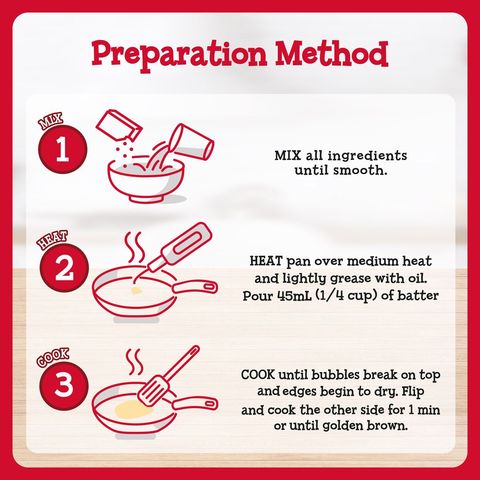 Preparation Method

MIX
1
MIX all ingredients until smooth.

HEAT
2
HEAT pan over medium heat and lightly grease with oil. Pour 45mL (1/4 cup) of batter

COOK
3
COOK until bubbles break on top and edges begin to dry. Flip and cook the other side for 1 min or until golden brown.