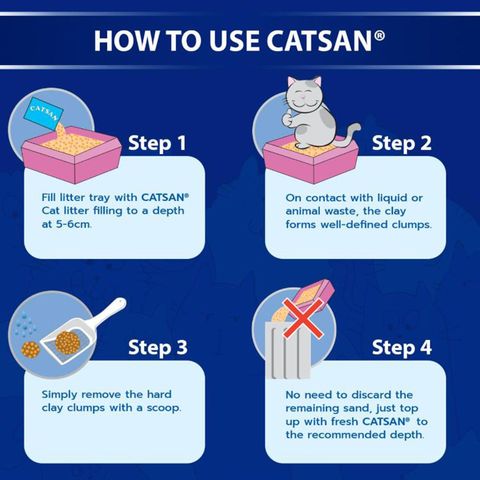 HOW TO USE CATSAN®

CATSAN

Step 1

Fill litter tray with CATSAN® Cat litter filling to a depth at 5-6cm.

Step 2

On contact with liquid or animal waste, the clay forms well-defined clumps.

Step 3

Simply remove the hard clay clumps with a scoop.

Step 4

No need to discard the remaining sand, just top up with fresh CATSAN® to the recommended depth.