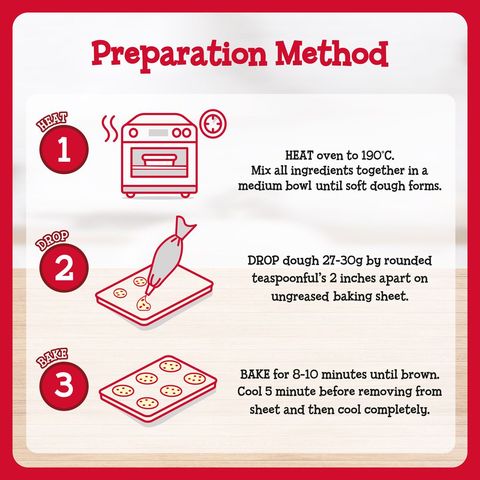 Preparation Method

HEAT
1

HEAT oven to 190°C.
Mix all ingredients together in a medium bowl until soft dough forms.

DROP
2

DROP dough 27-30g by rounded teaspoonful's 2 inches apart on ungreased baking sheet.

BAKE
3

BAKE for 8-10 minutes until brown.
Cool 5 minute before removing from sheet and then cool completely.