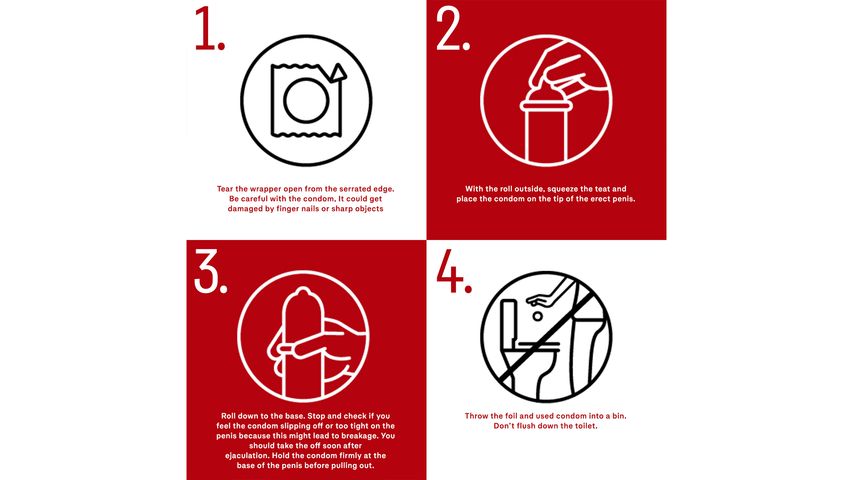 1.

Tear the wrapper open from the serrated edge. Be careful with the condom, It could get damaged by finger nails or sharp objects

2.

With the roll outside, squeeze the teat and place the condom on the tip of the erect penis.

3.

Roll down to the base. Stop and check if you feel the condom slipping off or too tight on the penis because this might lead to breakage. You should take the off soon after ejaculation. Hold the condom firmly at the base of the penis before pulling out.

4.

Throw the foil and used condom into a bin. Don't flush down the toilet.