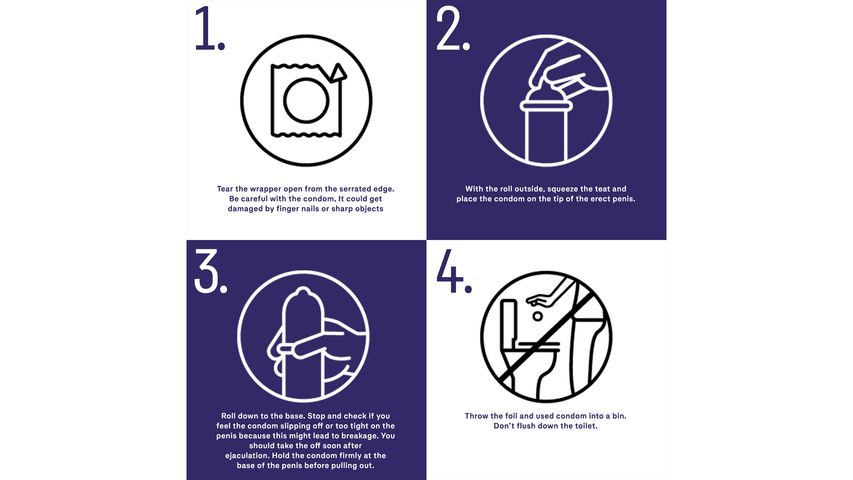 1.

Tear the wrapper open from the serrated edge. Be careful with the condom, It could get damaged by finger nails or sharp objects

2.

With the roll outside, squeeze the teat and place the condom on the tip of the erect penis.

3.

Roll down to the base. Stop and check if you feel the condom slipping off or too tight on the penis because this might lead to breakage. You should take the off soon after ejaculation. Hold the condom firmly at the base of the penis before pulling out.

4.

Throw the foil and used condom into a bin. Don't flush down the toilet.