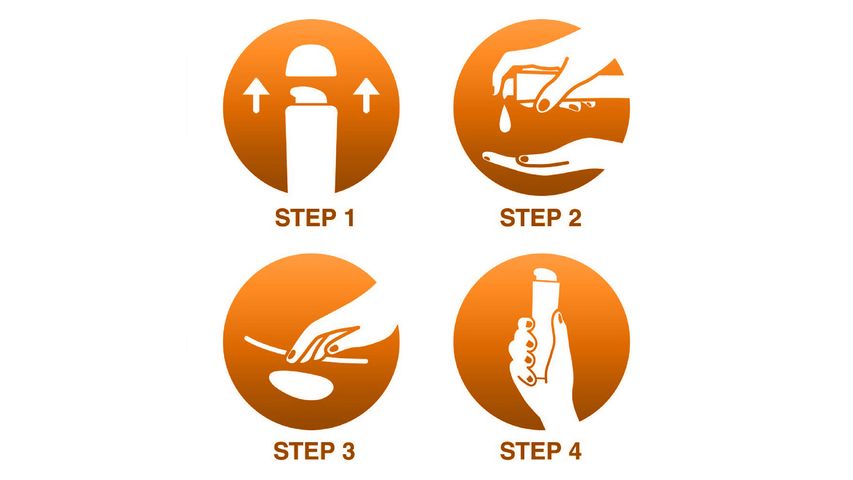 STEP 1

STEP 2

STEP 3

STEP 4