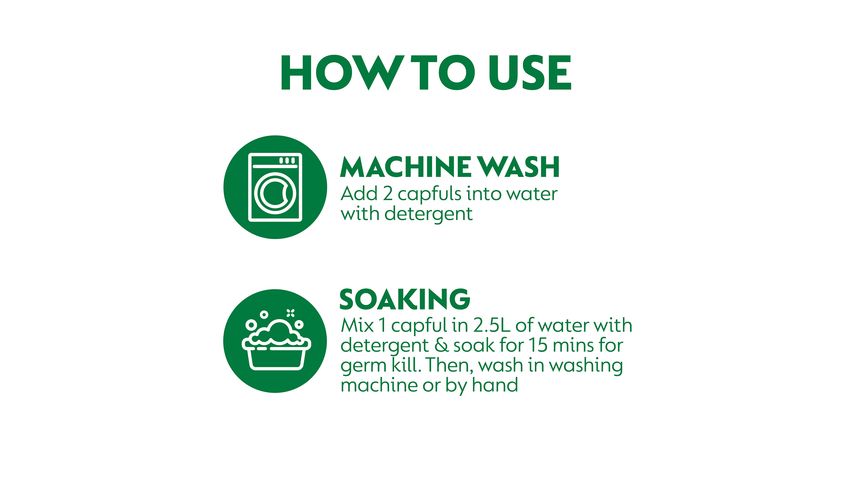 HOW TO USE

MACHINE WASH
Add 2 capfuls into water with detergent

SOAKING
Mix 1 capful in 2.5L of water with detergent & soak for 15 mins for germ kill. Then, wash in washing machine or by hand